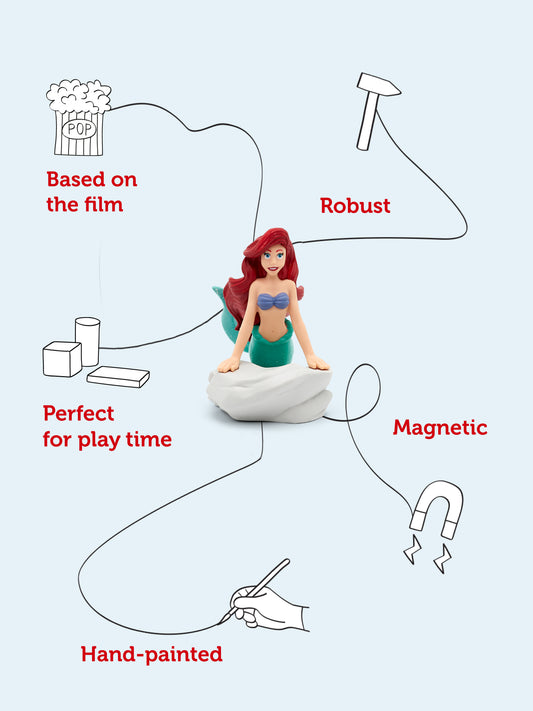 POP

Based on the film

Robust

Perfect for play time

Magnetic

Hand-painted