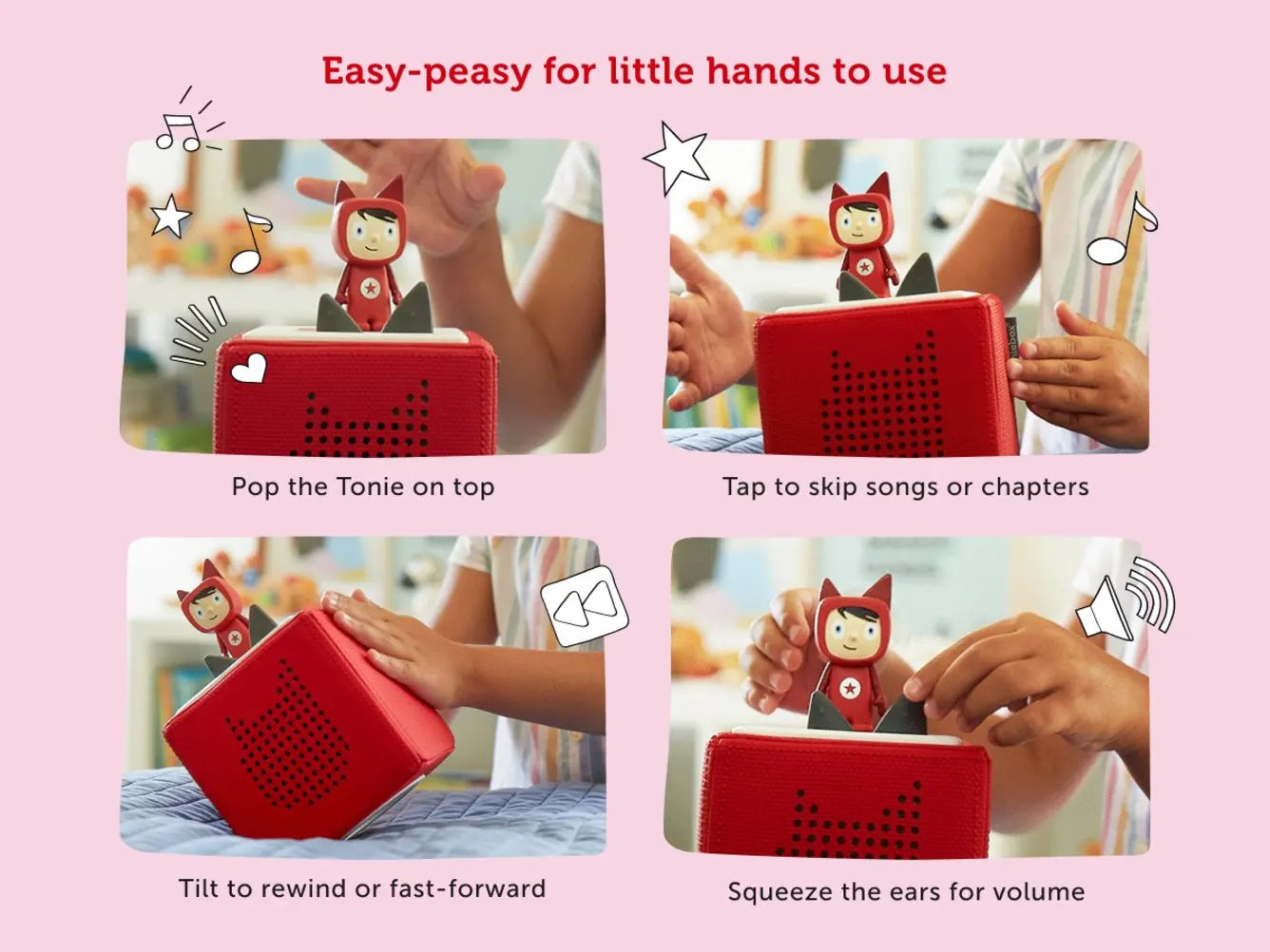 Easy-peasy for little hands to use

Pop the Tonie on top

Tap to skip songs or chapters

Tilt to rewind or fast-forward

Squeeze the ears for volume