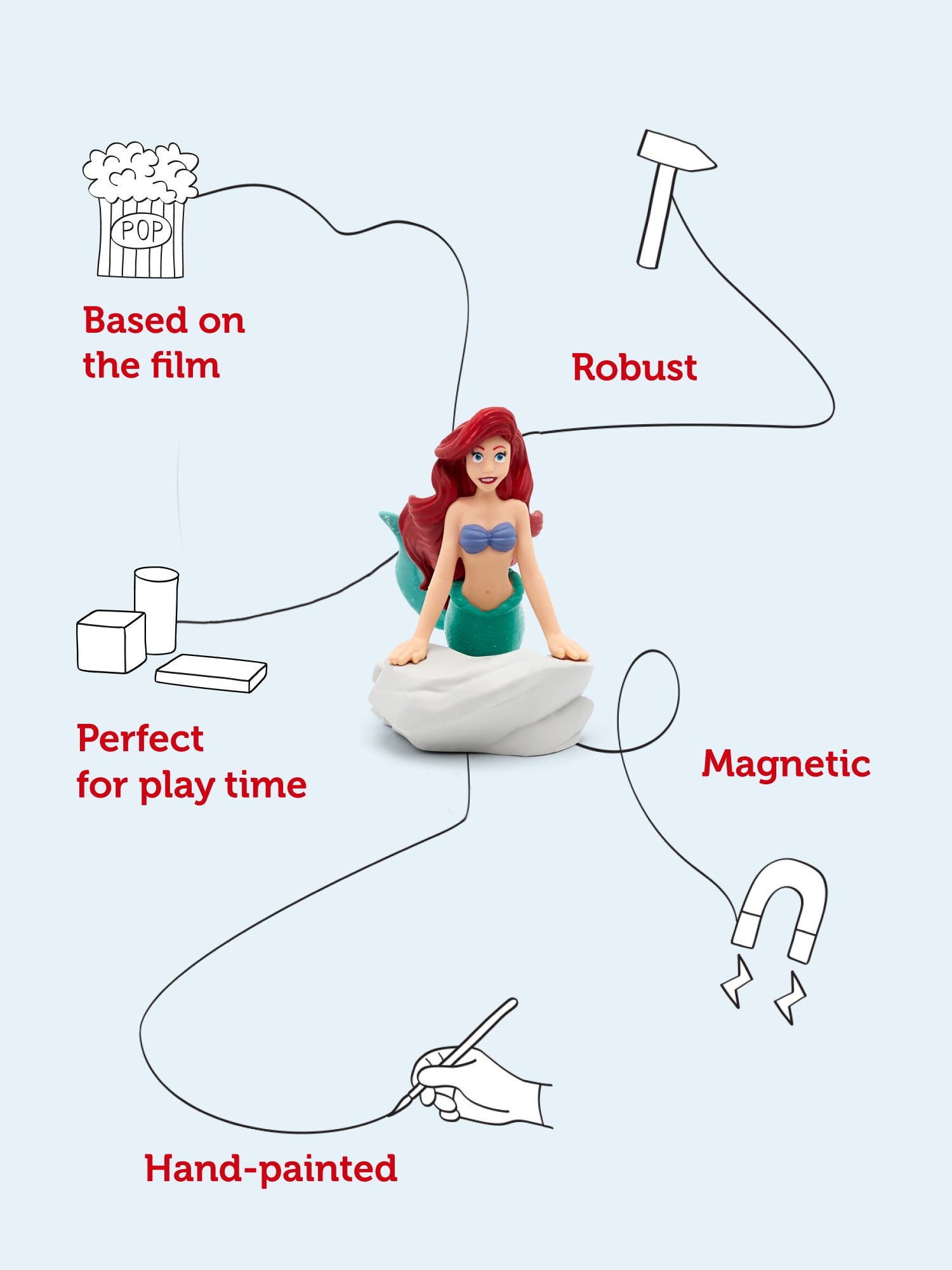 POP

Based on the film

Robust

Perfect for play time

Magnetic

Hand-painted